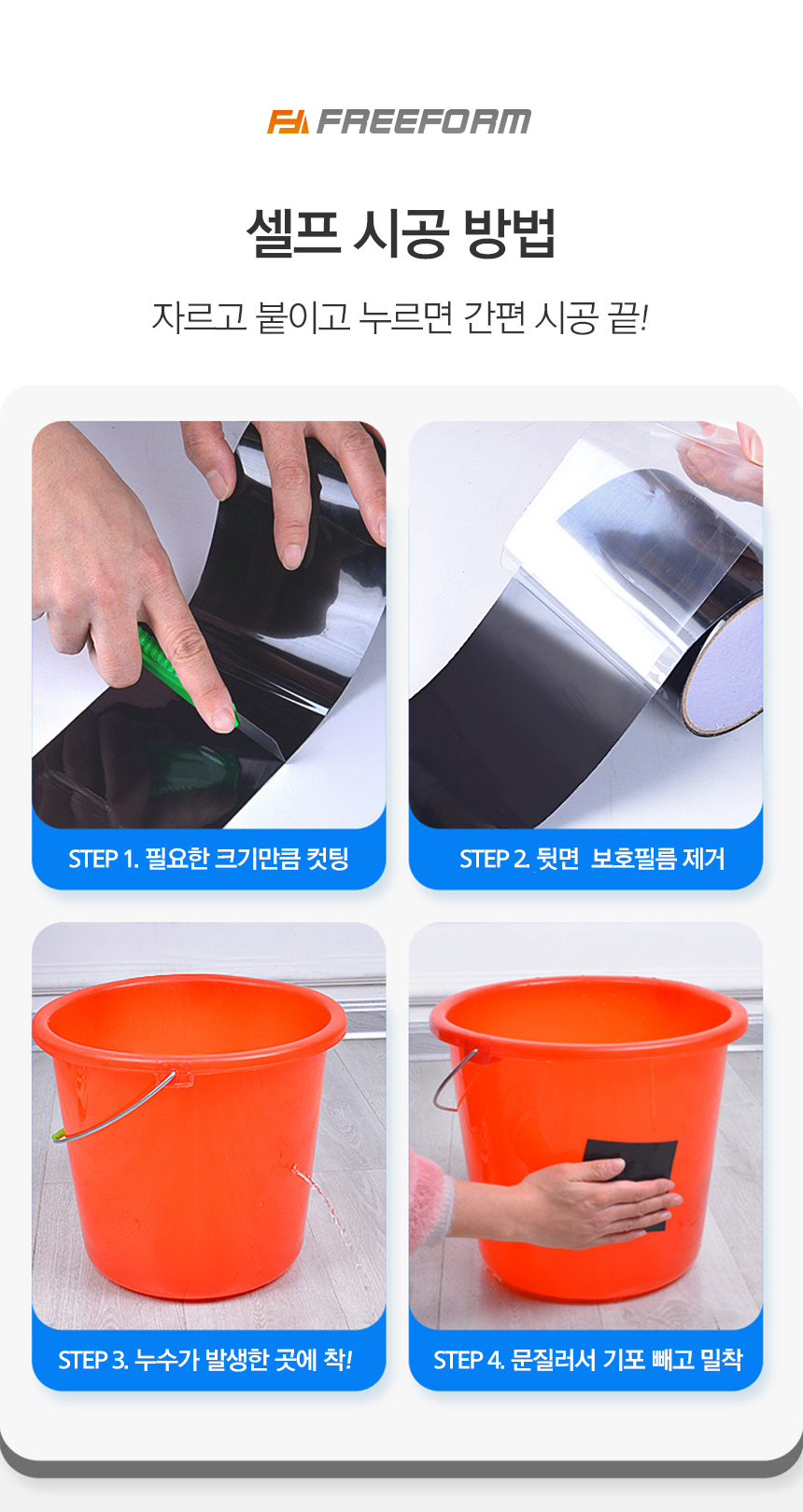 FREEFORM

셀프 시공 방법

자르고 붙이고 누르면 간편 시공 끝!

STEP 1. 필요한 크기만큼 컷팅

STEP 2. 뒷면 보호필름 제거

STEP 3. 누수가 발생한 곳에 착!

STEP 4. 문질러서 기포 빼고 밀착