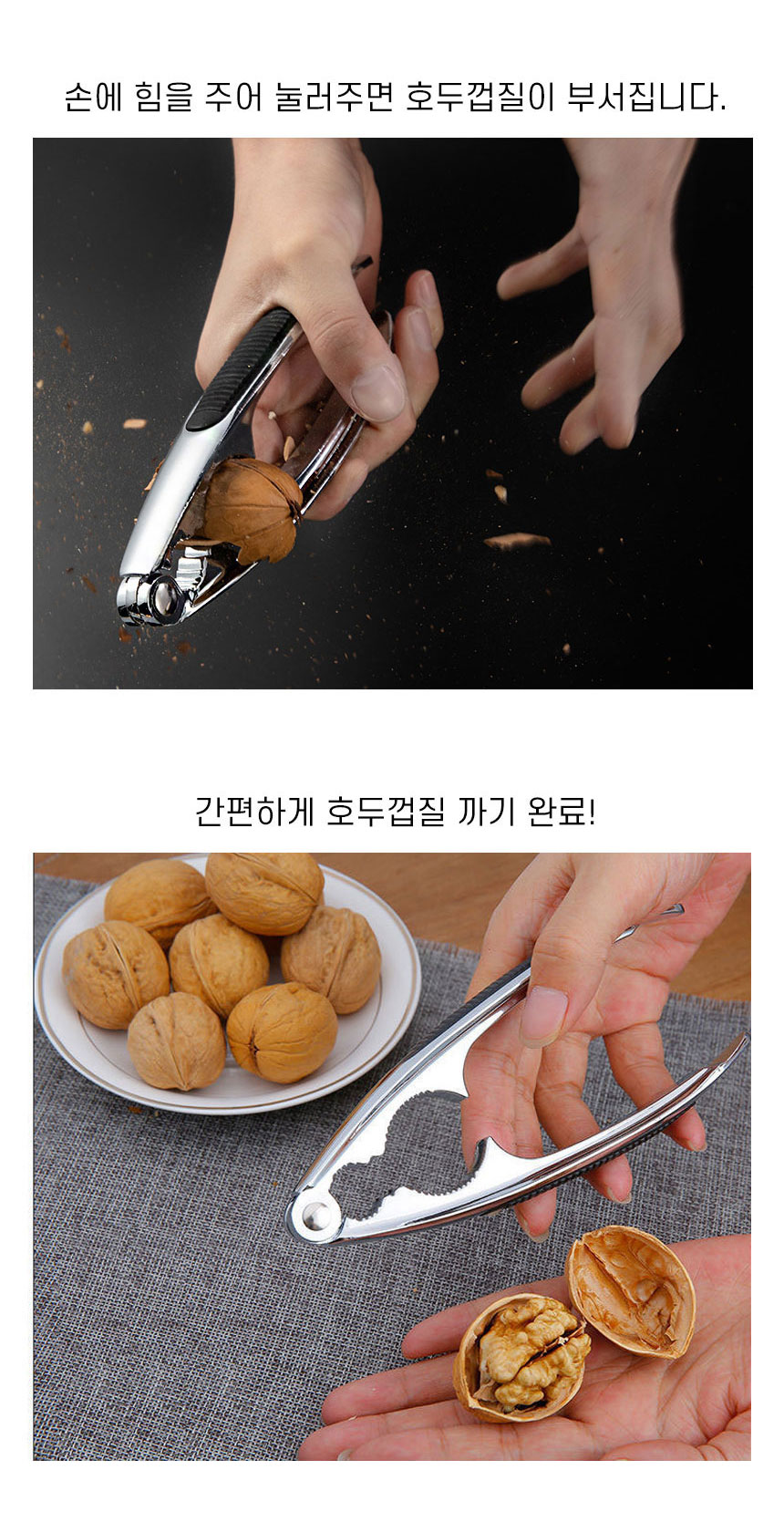 손에 힘을 주어 눌러주면 호두껍질이 부서집니다.

간편하게 호두껍질 까기 완료!