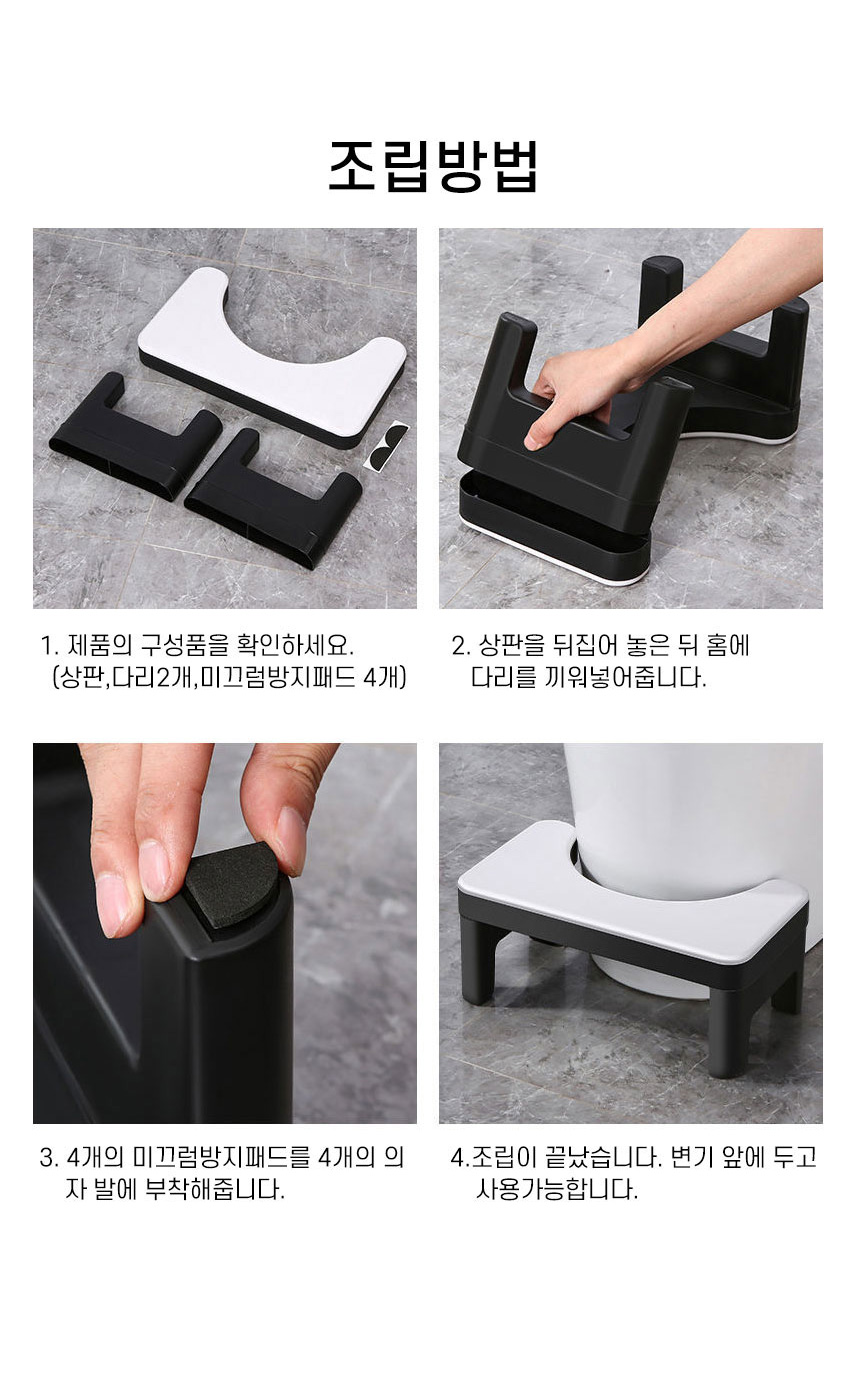 조립방법

1. 제품의 구성품을 확인하세요.
(상판,다리2개,미끄럼방지패드 4개)

2. 상판을 뒤집어 놓은 뒤 홈에 다리를 끼워넣어줍니다.

3. 4개의 미끄럼방지패드를 4개의 의자 발에 부착해줍니다.

4.조립이 끝났습니다. 변기 앞에 두고 사용가능합니다.